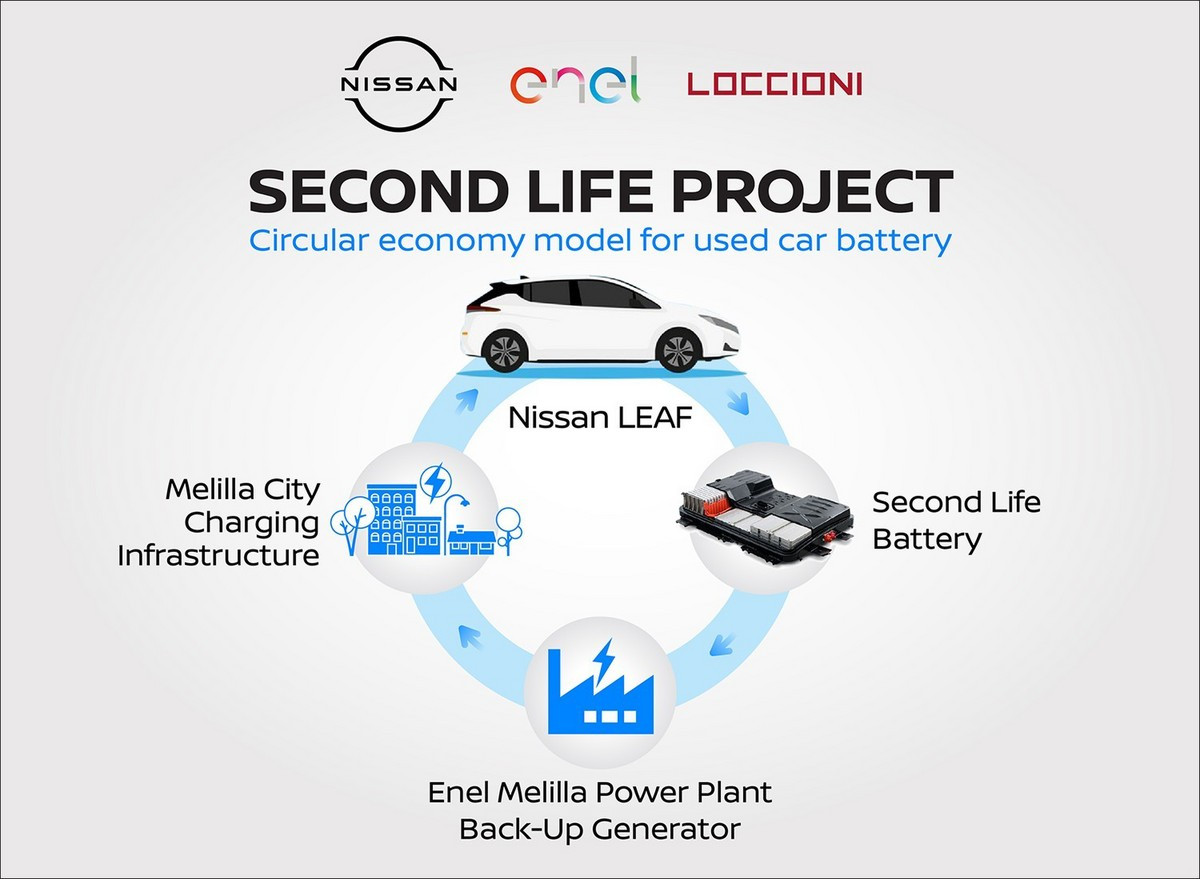 NISSAN enel LOCCIONI

SECOND LIFE PROJECT
Circular economy model for used car battery

Nissan LEAF

Second Life Battery

Enel Melilla Power Plant Back-Up Generator

Melilla City Charging Infrastructure